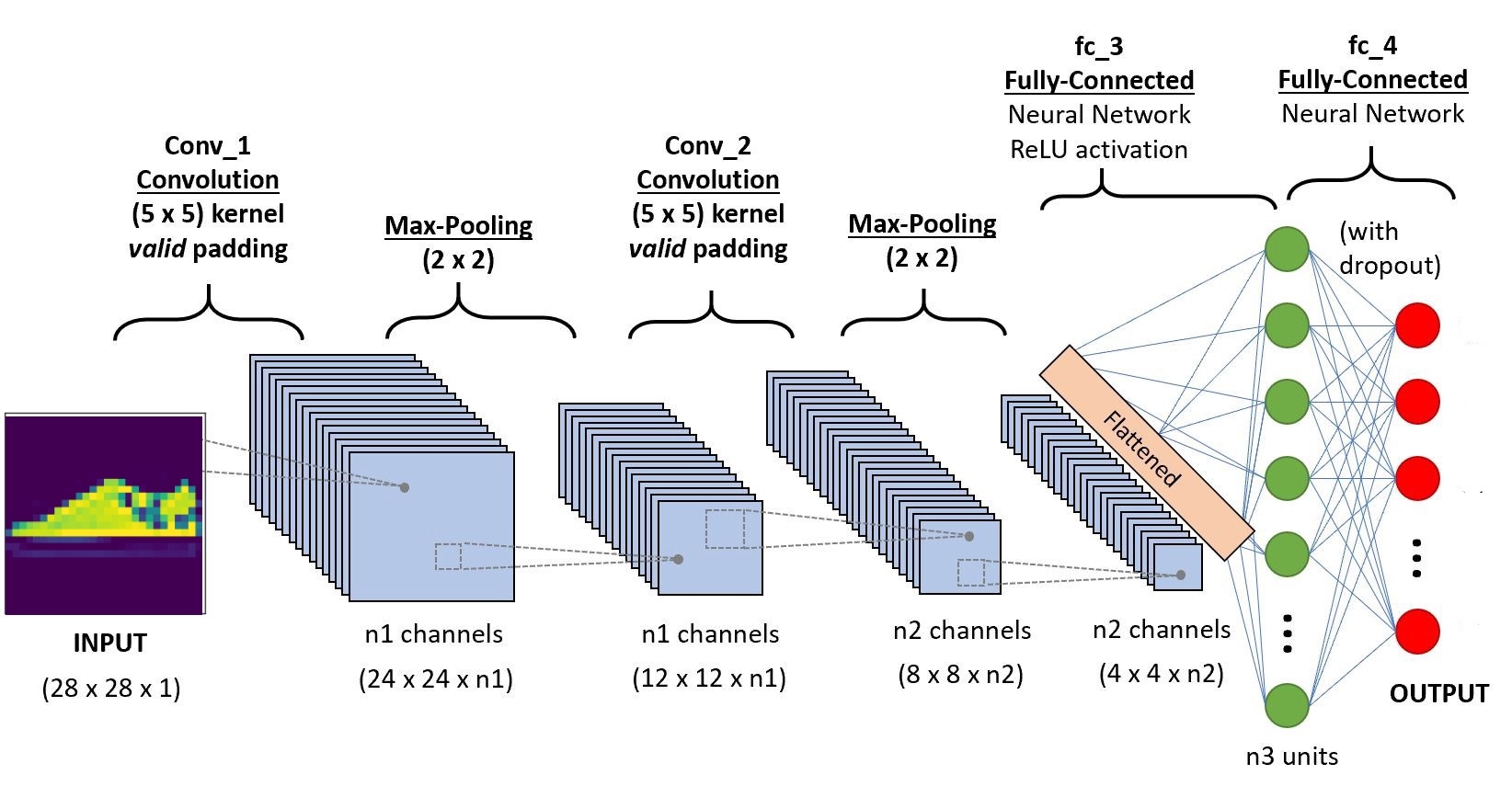 Conv_1
Convolution
(5 x 5) kernel
valid padding

Max-Pooling
(2 x 2)

Conv_2
Convolution
(5 x 5) kernel
valid padding

Max-Pooling
(2 x 2)

fc_3
Fully-Connected
Neural Network
ReLU activation

fc_4
Fully-Connected
Neural Network

(with dropout)

Flattened

INPUT
(28 x 28 x 1)

n1 channels
(24 x 24 x n1)

n1 channels
(12 x 12 x n1)

n2 channels
(8 x 8 x n2)

n2 channels
(4 x 4 x n2)

n3 units

OUTPUT